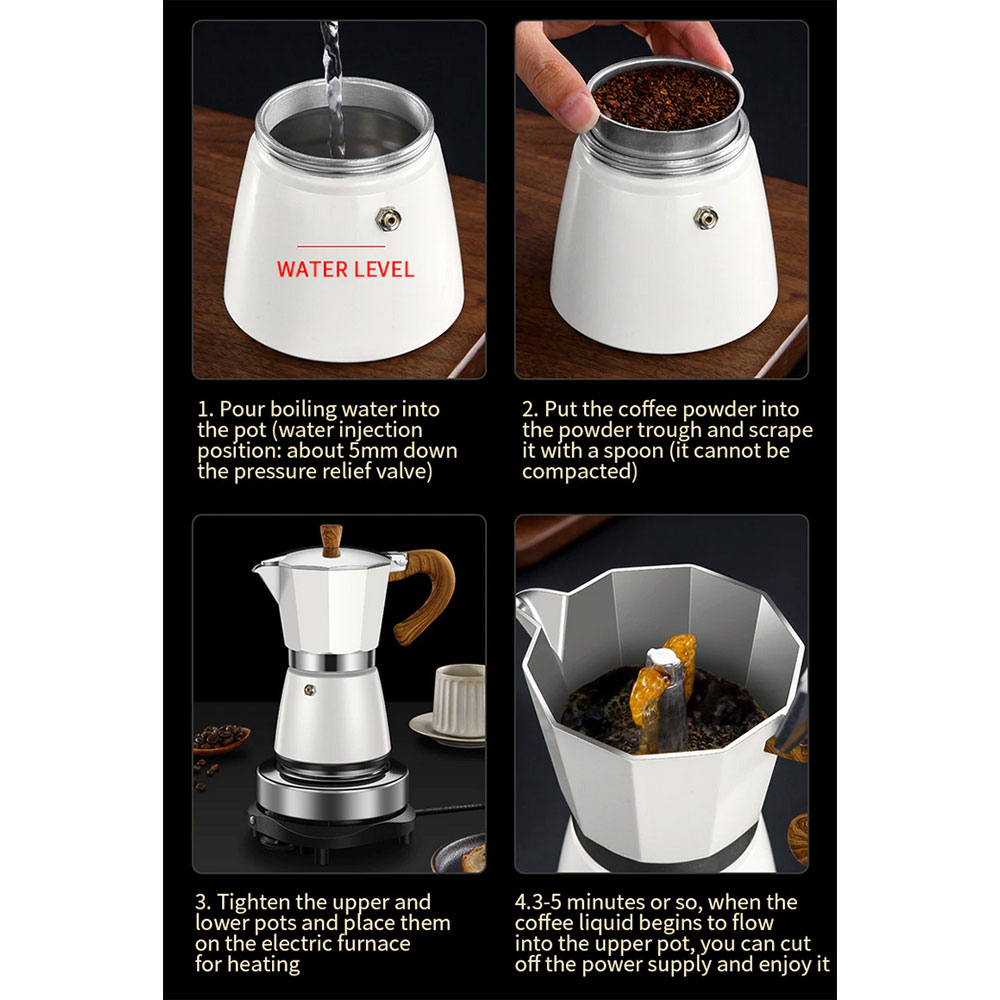 WATER LEVEL

1. Pour boiling water into the pot (water injection position: about 5mm down the pressure relief valve)

2. Put the coffee powder into the powder trough and scrape it with a spoon (it cannot be compacted)

3. Tighten the upper and lower pots and place them on the electric furnace for heating

4.3-5 minutes or so, when the coffee liquid begins to flow into the upper pot, you can cut off the power supply and enjoy it