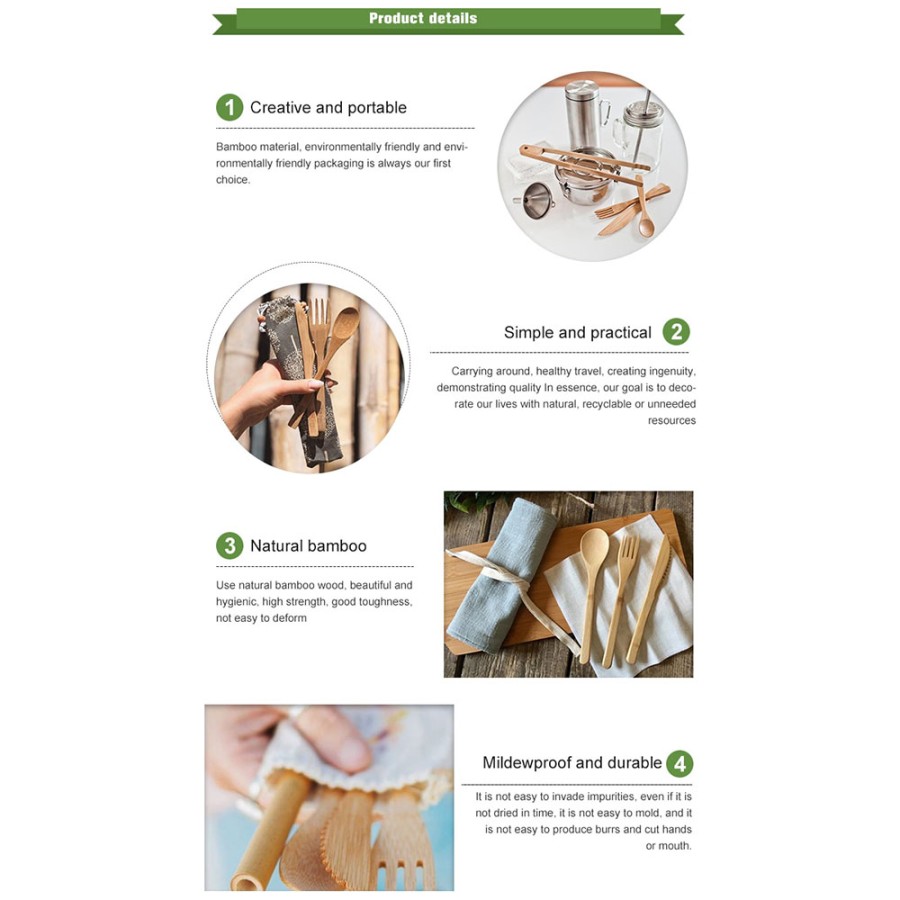 Product details

1 Creative and portable

Bamboo material, environmentally friendly and environmentally friendly packaging is always our first choice.

Simple and practical 2

Carrying around, healthy travel, creating ingenuity, demonstrating quality In essence, our goal is to decorate our lives with natural, recyclable or unneeded resources

3 Natural bamboo

Use natural bamboo wood, beautiful and hygienic, high strength, good toughness, not easy to deform

Mildewproof and durable 4

It is not easy to invade impurities, even if it is not dried in time, it is not easy to mold, and it is not easy to produce burrs and cut hands or mouth.